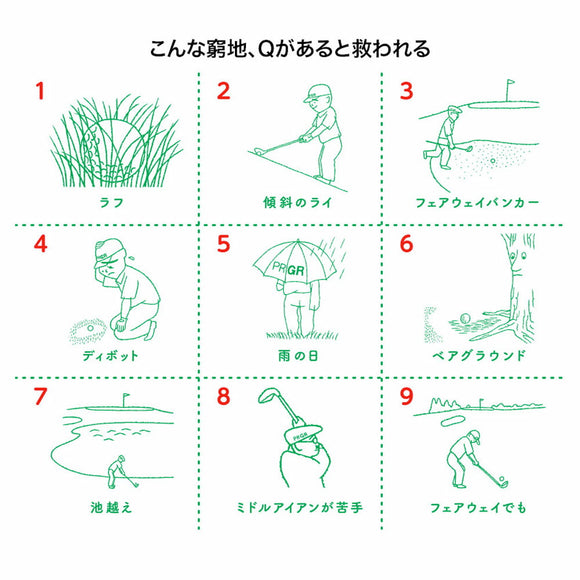 こんな窮地、Qがあると救われる

1
ラフ

2
傾斜のライ

3
フェアウェイバンカー

4
ディボット

5
PRGR
雨の日

6
ベアグラウンド

7
池越え

8
PRGR
ミドルアイアンが苦手

9
フェアウェイでも