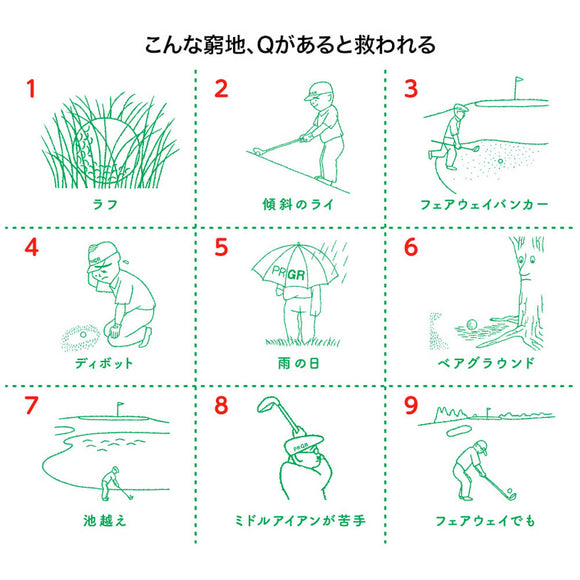 こんな窮地、Qがあると救われる

1
ラフ

2
傾斜のライ

3
フェアウェイバンカー

4
ディボット

5
PRGR
雨の日

6
ベアグラウンド

7
池越え

8
PRGR
ミドルアイアンが苦手

9
フェアウェイでも